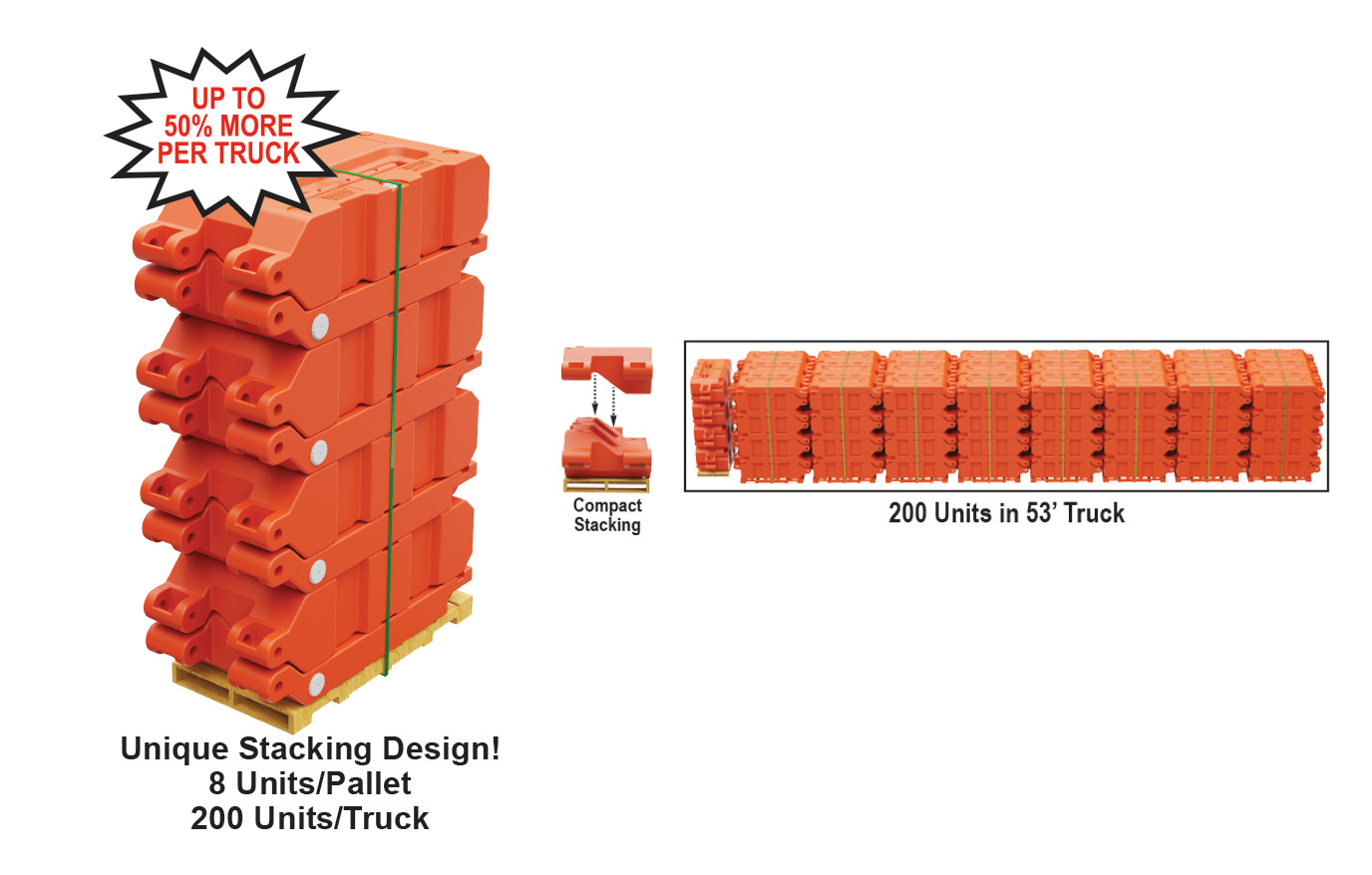 UP TO
50% MORE
PER TRUCK

Unique Stacking Design!
8 Units/Pallet
200 Units/Truck

Compact Stacking

200 Units in 53' Truck